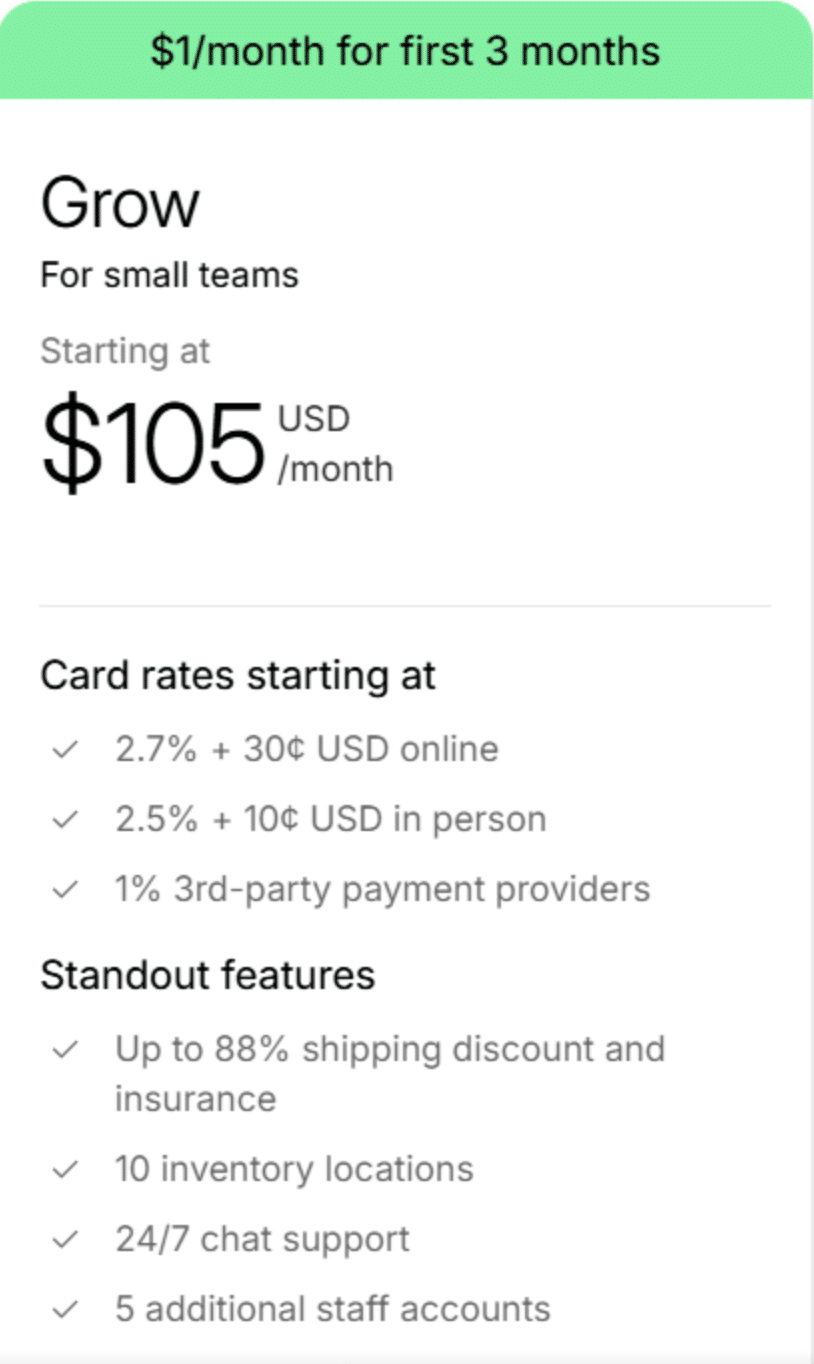 \$1/month for first 3 months

Grow

For small teams

Starting at

\$105 USD /month

Card rates starting at

✓ 2.7% + 30¢ USD online

✓ 2.5% + 10¢ USD in person

✓ 1% 3rd-party payment providers

Standout features

✓ Up to 88% shipping discount and insurance

✓ 10 inventory locations

✓ 24/7 chat support

✓ 5 additional staff accounts